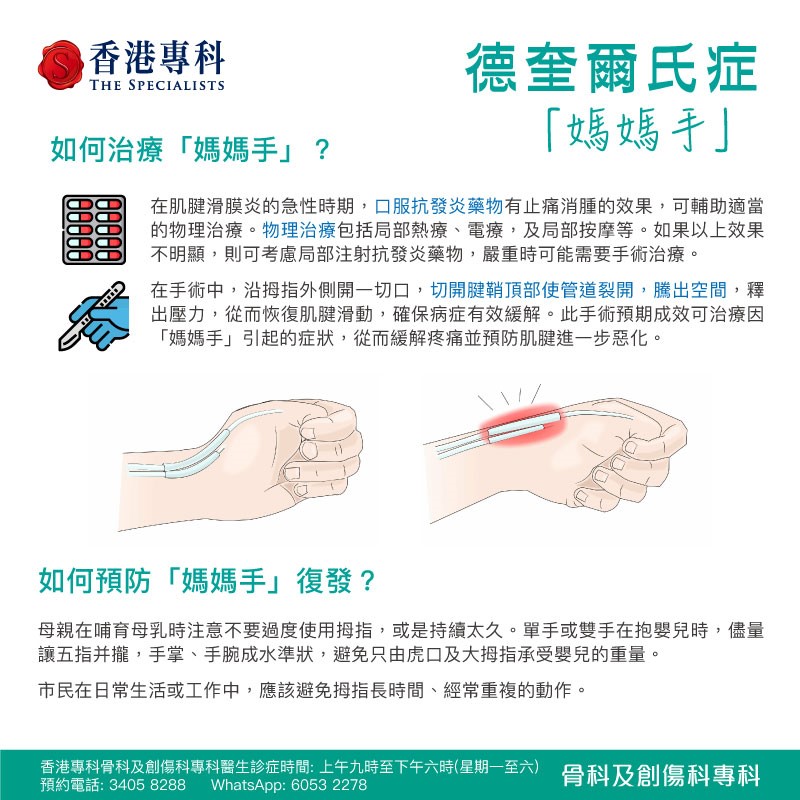 香港專科
THE SPECIALISTS

德奎爾氏症
「媽媽手」

如何治療「媽媽手」？

在肌腱滑膜炎的急性時期，口服抗發炎藥物有止痛消腫的效果，可輔助適當的物理治療。物理治療包括局部熱療、電療，及局部按摩等。如果以上效果不明顯，則可考慮局部注射抗發炎藥物，嚴重時可能需要手術治療。

在手術中，沿拇指外側開一切口，切開腱鞘頂部使管道裂開，騰出空間，釋出壓力，從而恢復肌腱滑動，確保病症有效緩解。此手術預期成效可治療因「媽媽手」引起的症狀，從而緩解疼痛並預防肌腱進一步惡化。

如何預防「媽媽手」復發？

母親在哺育母乳時注意不要過度使用拇指，或是持續太久。單手或雙手在抱嬰兒時，儘量讓五指并攏，手掌、手腕成水準狀，避免只由虎口及大拇指承受嬰兒的重量。

市民在日常生活或工作中，應該避免拇指長時間、經常重複的動作。

香港專科骨科及創傷科專科醫生診症時間: 上午九時至下午六時(星期一至六)
預約電話: 3405 8288 WhatsApp: 6053 2278
骨科及創傷科專科